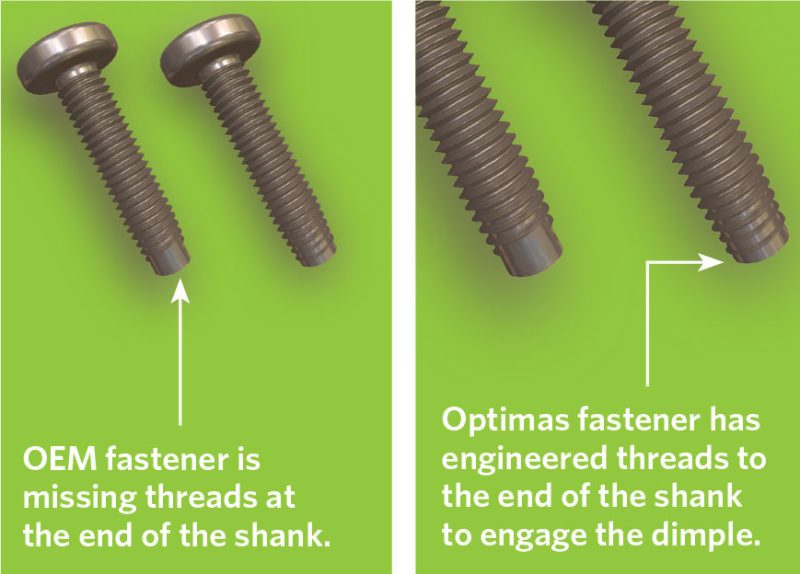 OEM fastener is missing threads at the end of the shank.

Optimas fastener has engineered threads to the end of the shank to engage the dimple.